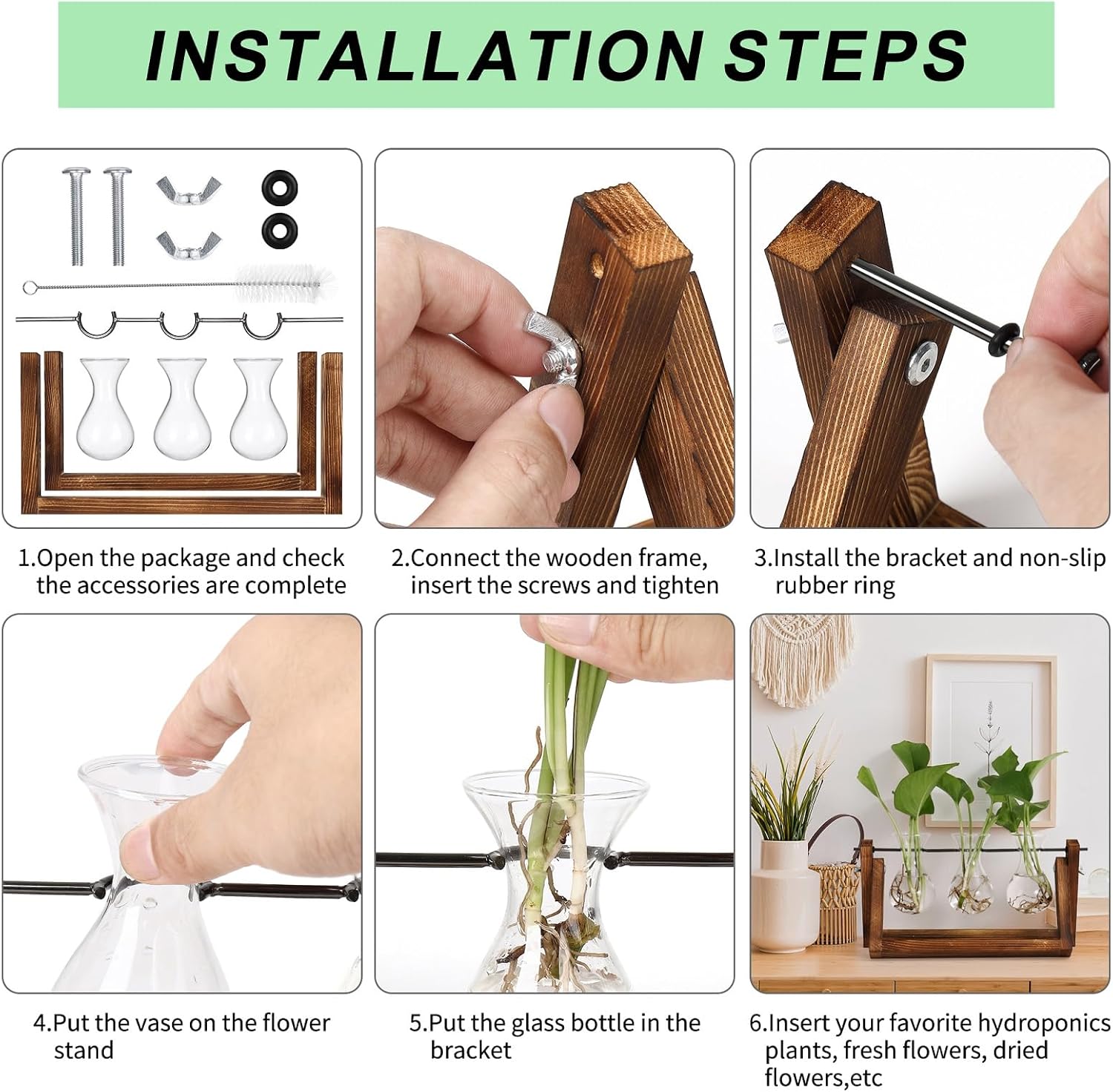 INSTALLATION STEPS

1.Open the package and check the accessories are complete

2.Connect the wooden frame, insert the screws and tighten

3.Install the bracket and non-slip rubber ring

4.Put the vase on the flower stand

5.Put the glass bottle in the bracket

6.Insert your favorite hydroponics plants, fresh flowers, dried flowers,etc